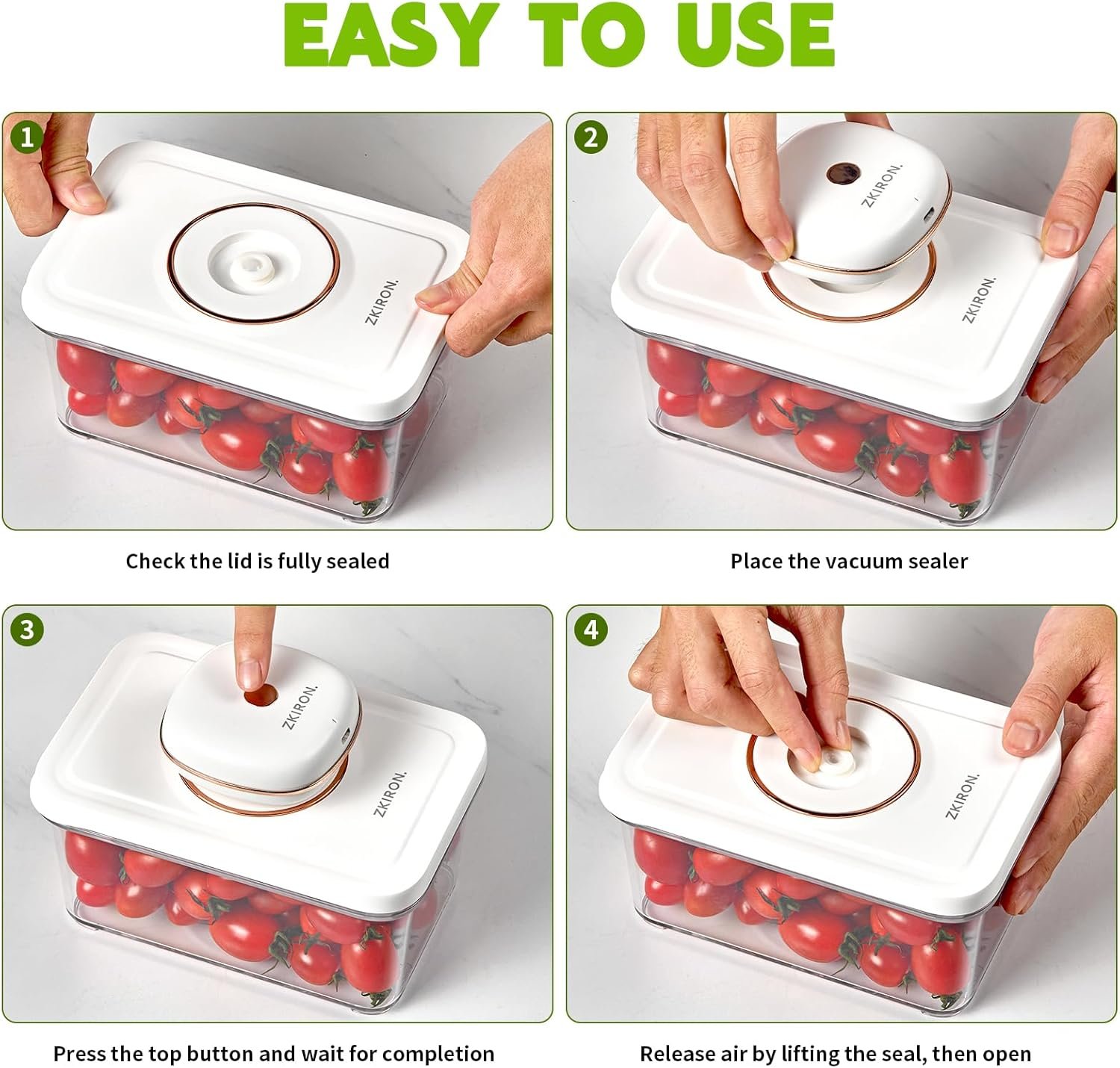 EASY TO USE

1

ZKIRON.

Check the lid is fully sealed

2

ZKIRON.

ZKIRON.

Place the vacuum sealer

3

ZKIRON.

ZKIRON.

Press the top button and wait for completion

4

ZKIRON.

Release air by lifting the seal, then open